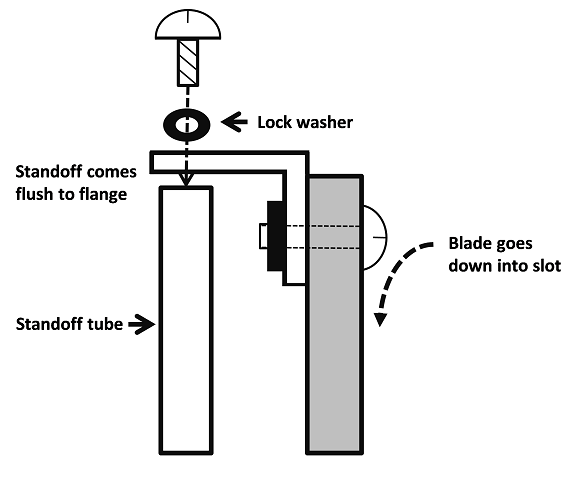 Lock washer

Standoff comes flush to flange

Blade goes down into slot

Standoff tube